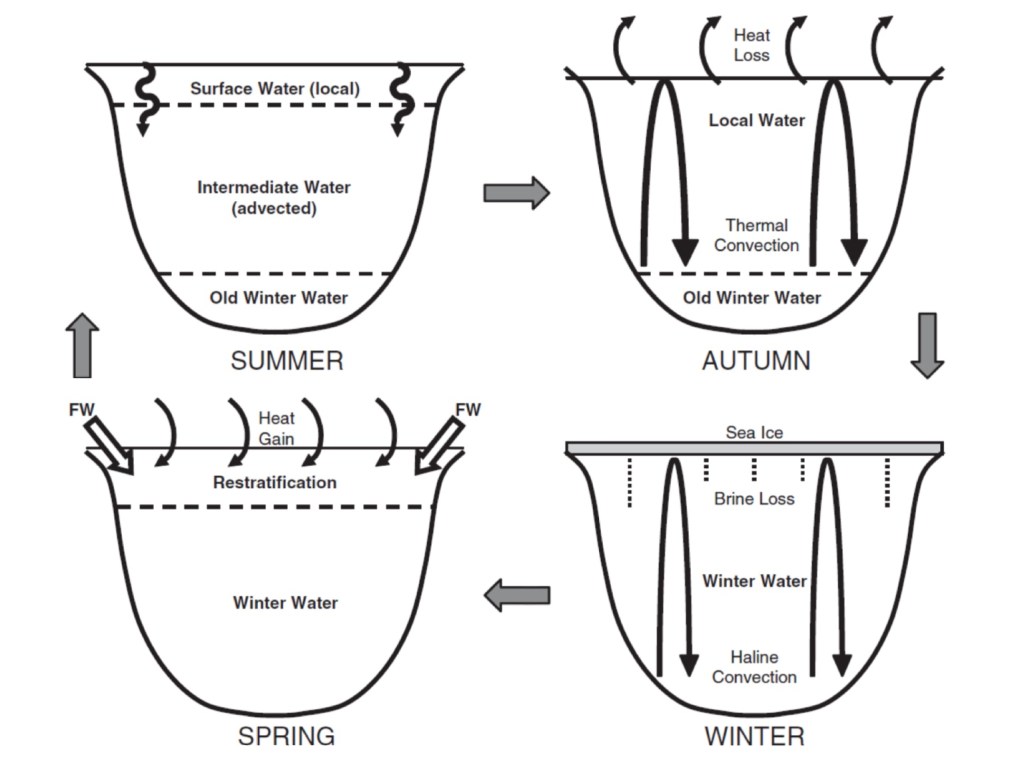 Surface Water (local)

Intermediate Water (advected)

Old Winter Water

SUMMER

Heat Loss

Local Water

Thermal Convection

Old Winter Water

AUTUMN

FW

Heat Gain

FW

Restratification

Winter Water

SPRING

Sea Ice

Brine Loss

Winter Water

Haline Convection

WINTER